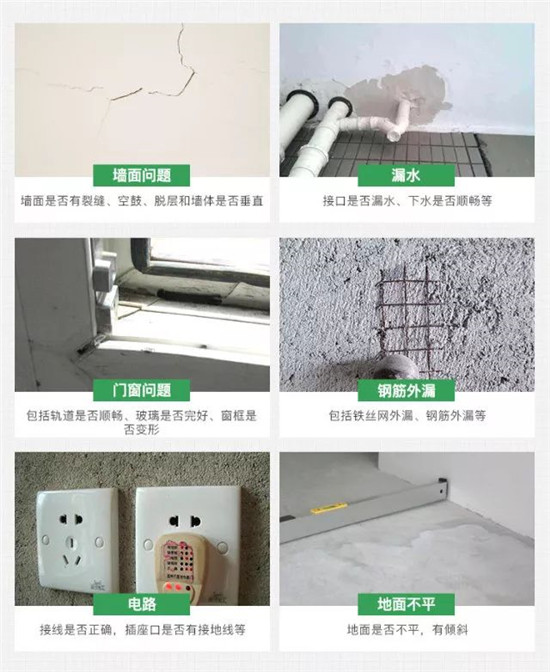 墙面问题

墙面是否有裂缝、空鼓、脱层和墙体是否垂直

漏水

接口是否漏水、下水是否顺畅等

门窗问题

包括轨道是否顺畅、玻璃是否完好、窗框是否变形

钢筋外漏

包括铁丝网外漏、钢筋外漏等

电路

接线是否正确，插座口是否有接地线等

地面不平

地面是否不平，有倾斜